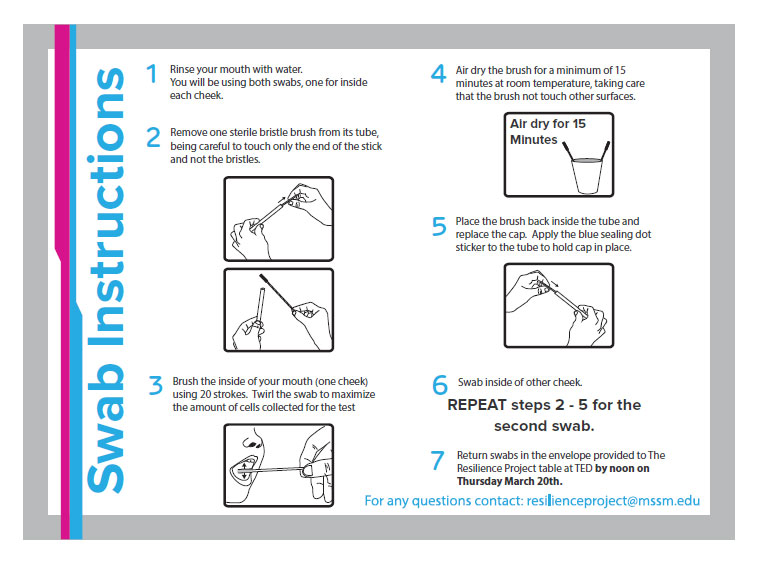 Swab Instructions

1 Rinse your mouth with water. You will be using both swabs, one for inside each cheek.

2 Remove one sterile bristle brush from its tube, being careful to touch only the end of the stick and not the bristles.

3 Brush the inside of your mouth (one cheek) using 20 strokes. Twirl the swab to maximize the amount of cells collected for the test

4 Air dry the brush for a minimum of 15 minutes at room temperature, taking care that the brush not touch other surfaces.

Air dry for 15 Minutes

5 Place the brush back inside the tube and replace the cap. Apply the blue sealing dot sticker to the tube to hold cap in place.

6 Swab inside of other cheek.

REPEAT steps 2 - 5 for the second swab.

7 Return swabs in the envelope provided to The Resilience Project table at TED **by noon on Thursday March 20th.**

For any questions contact: resilienceproject@mssm.edu